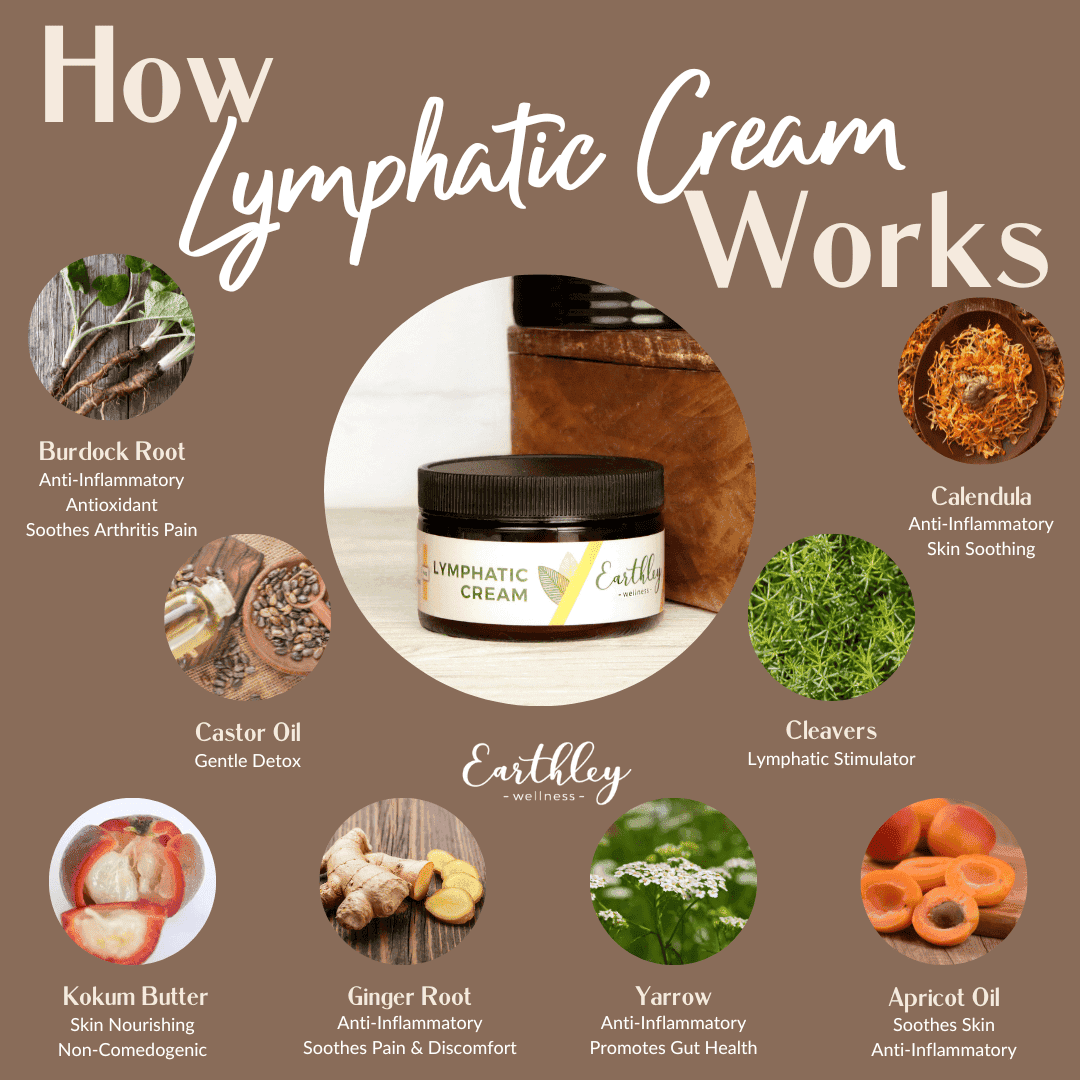 How Lymphatic Cream Works

Burdock Root
Anti-Inflammatory
Antioxidant
Soothes Arthritis Pain

LYMPHATIC CREAM
Earthley
- wellness -

Calendula
Anti-Inflammatory
Skin Soothing

Castor Oil
Gentle Detox

Cleavers
Lymphatic Stimulator

Earthley
- wellness -

Kokum Butter
Skin Nourishing
Non-Comedogenic

Ginger Root
Anti-Inflammatory
Soothes Pain & Discomfort

Yarrow
Anti-Inflammatory
Promotes Gut Health

Apricot Oil
Soothes Skin
Anti-Inflammatory