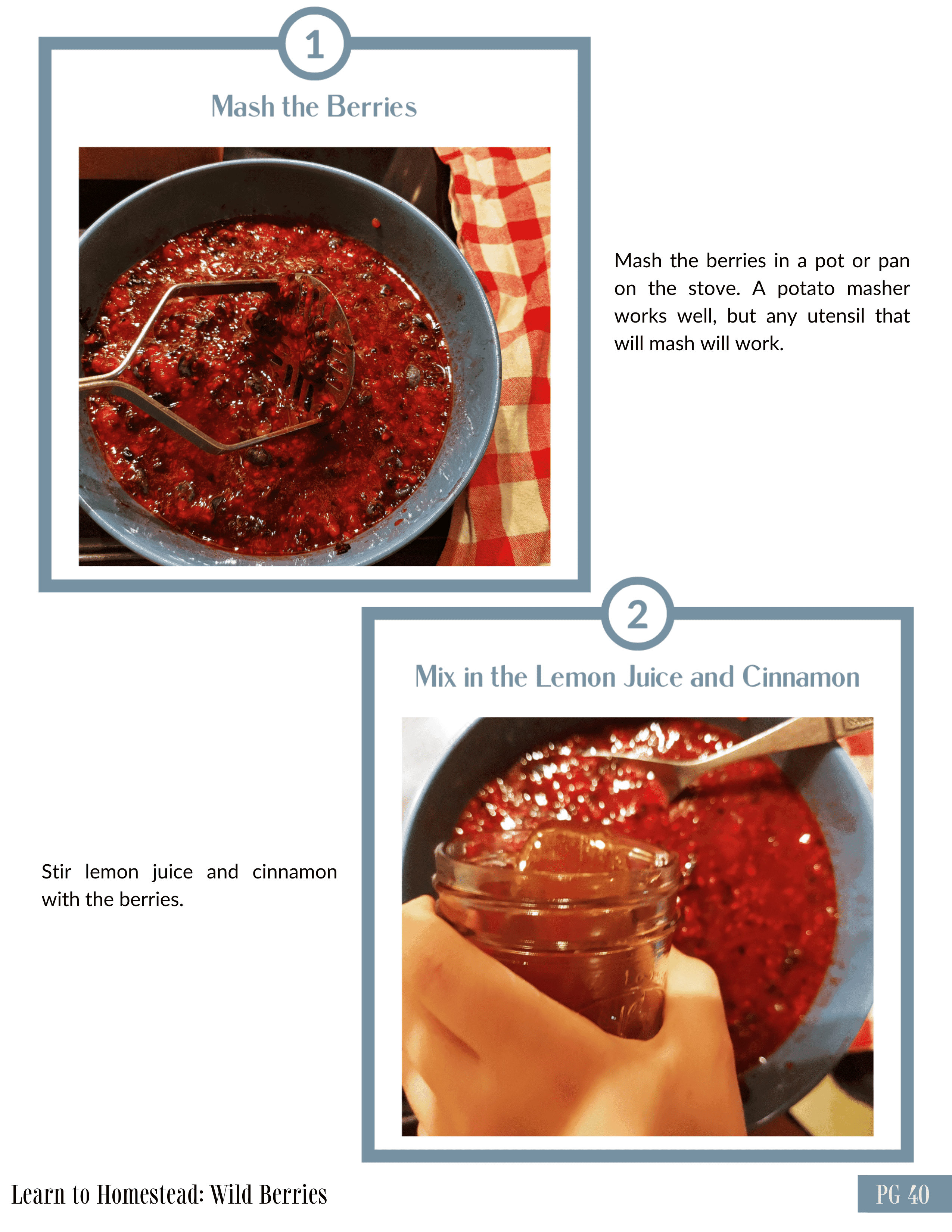 1

Mash the Berries

Mash the berries in a pot or pan on the stove. A potato masher works well, but any utensil that will mash will work.

2

Mix in the Lemon Juice and Cinnamon

Stir lemon juice and cinnamon with the berries.

Learn to Homestead: Wild Berries

PG 40